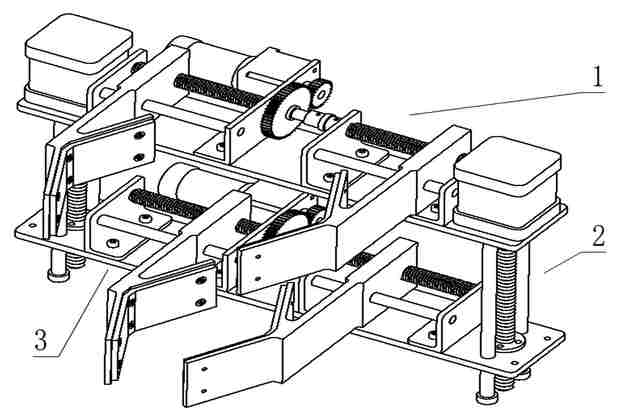 1

2

3